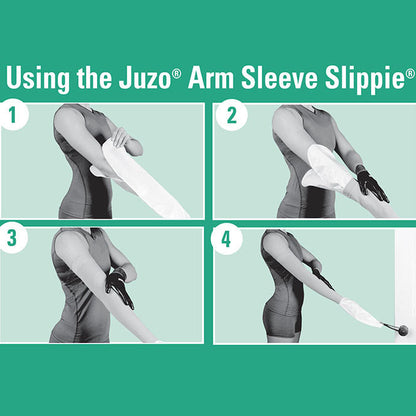 Using the Juzo® Arm Sleeve Slippie®

1

2

3

4