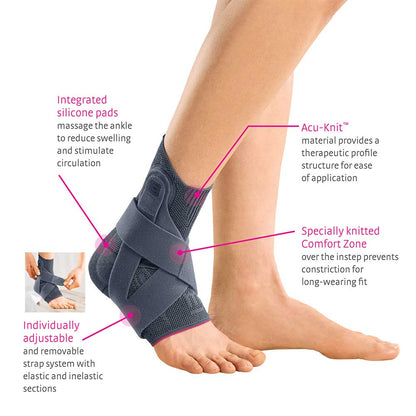 Integrated silicone pads
massage the ankle to reduce swelling and stimulate circulation

Acu-Knit™
material provides a therapeutic profile structure for ease of application

Specially knitted Comfort Zone
over the instep prevents constriction for long-wearing fit

Individually adjustable
and removable strap system with elastic and inelastic sections