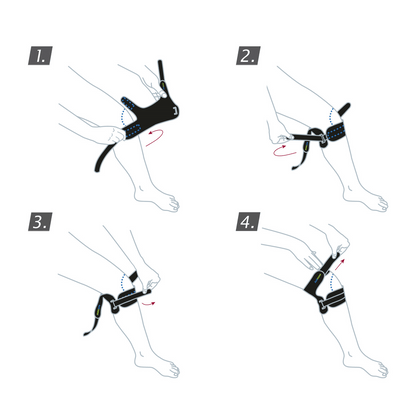 1.

2.

3.

4.