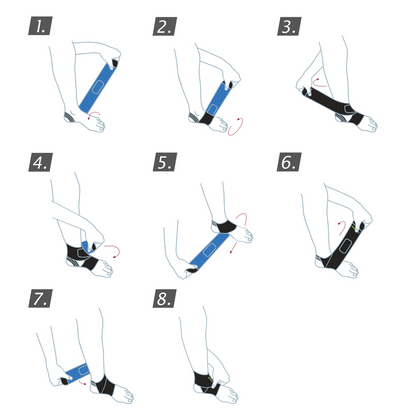 1.

2.

3.

4.

5.

6.

7.

8.