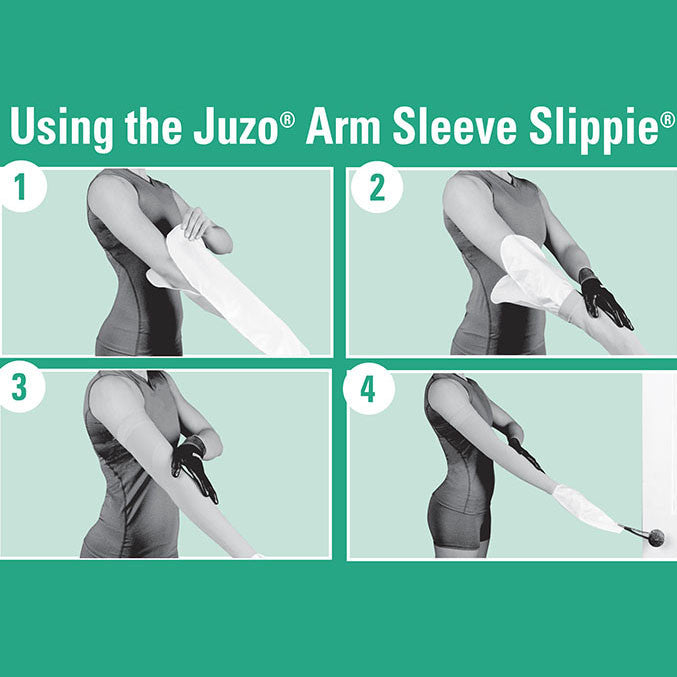 Using the Juzo® Arm Sleeve Slippie®

1

2

3

4